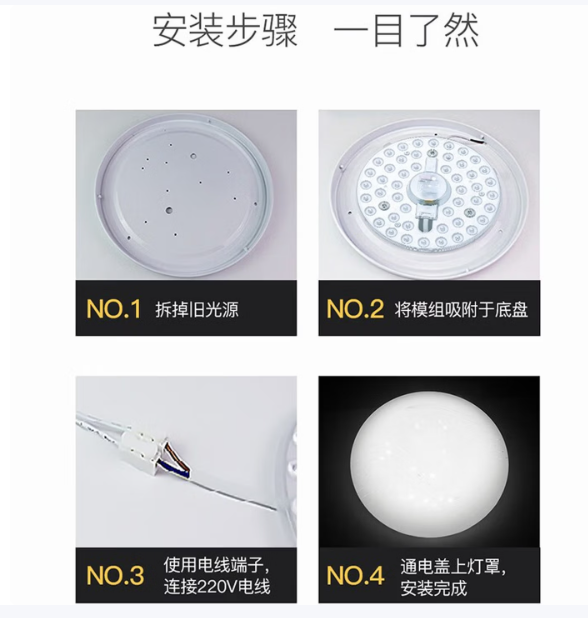 安装步骤　一目了然

NO.1 拆掉旧光源

NO.2 将模组吸附于底盘

NO.3 使用电线端子，连接220V电线

NO.4 通电盖上灯罩，安装完成